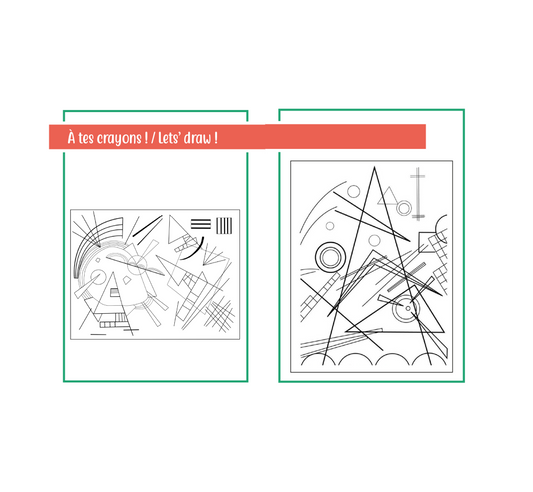 À tes crayons ! / Lets' draw !